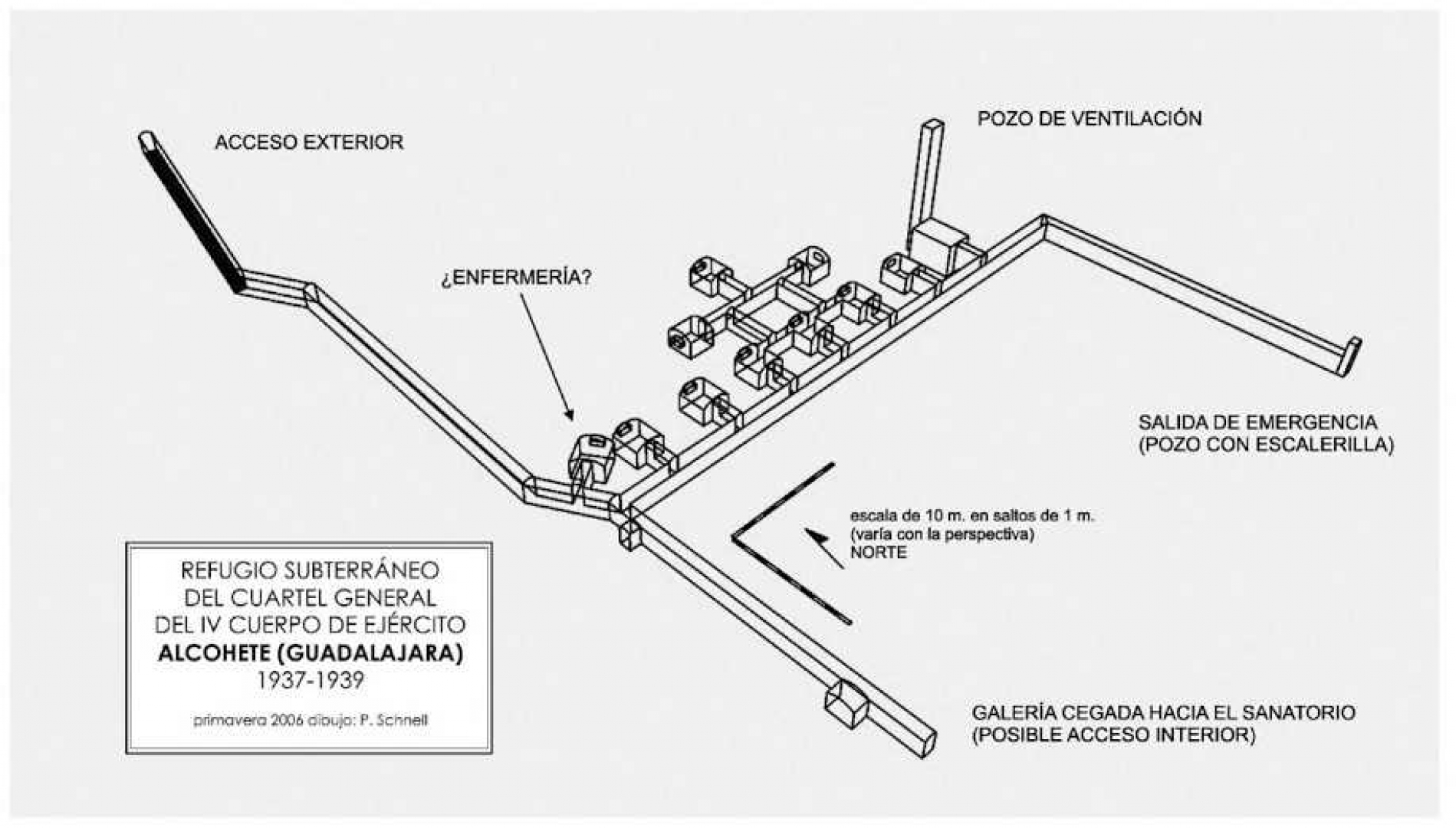 ACCESO EXTERIOR

POZO DE VENTILACIÓN

¿ENFERMERÍA?

SALIDA DE EMERGENCIA
(POZO CON ESCALERILLA)

escala de 10 m. en saltos de 1 m.
(varía con la perspectiva)
NORTE

REFUGIO SUBTERRÁNEO
DEL CUARTEL GENERAL
DEL IV CUERPO DE EJÉRCITO
ALCOHETE (GUADALAJARA)
1937-1939

primavera 2006 dibujo: P. Schnell

GALERÍA CEGADA HACIA EL SANATORIO
(POSIBLE ACCESO INTERIOR)